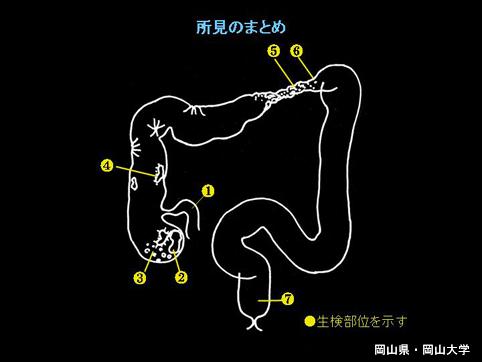 所見のまとめ

5 6

4

1

3 2

7

●生検部位を示す

岡山県・岡山大学